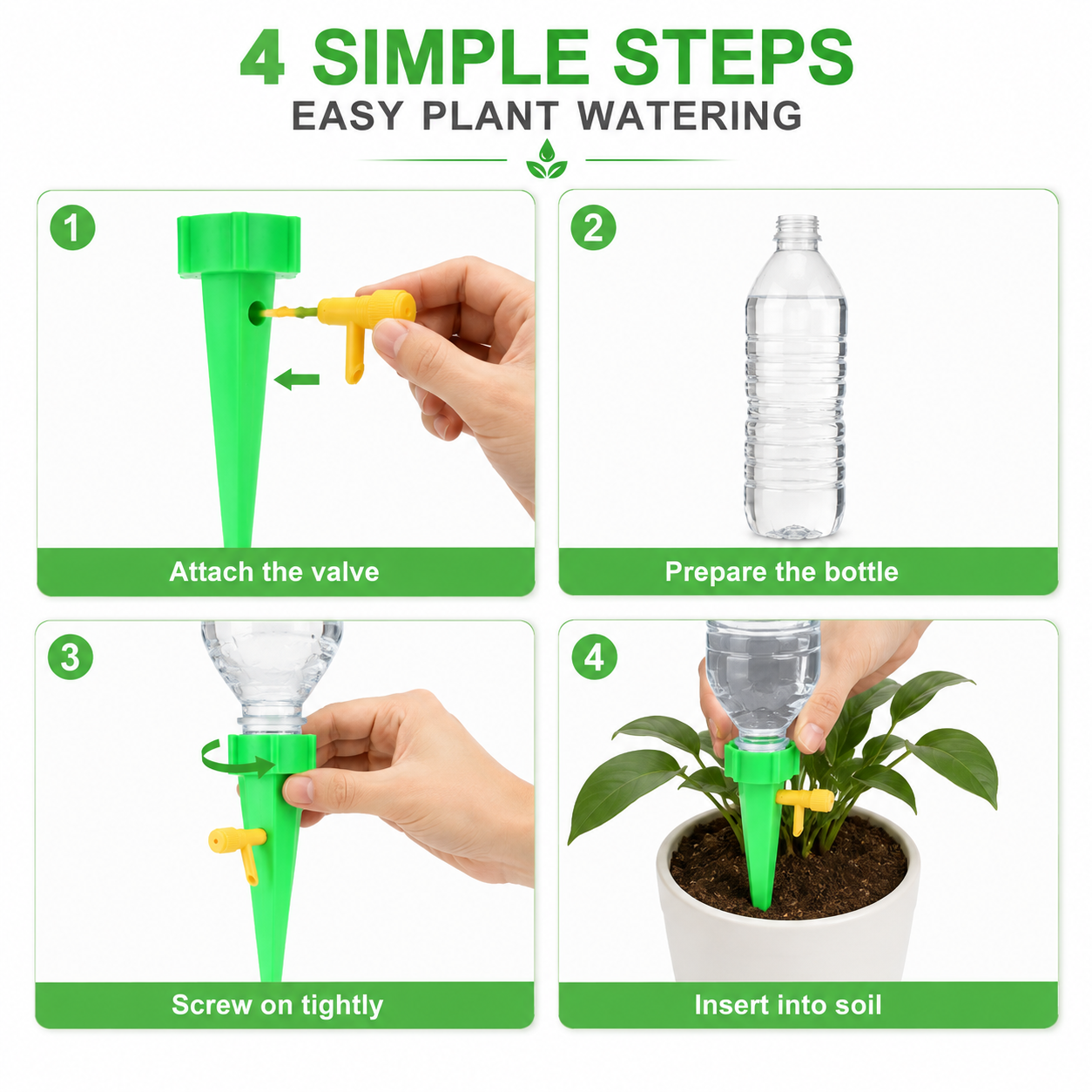 4 SIMPLE STEPS
EASY PLANT WATERING

1
Attach the valve

2
Prepare the bottle

3
Screw on tightly

4
Insert into soil