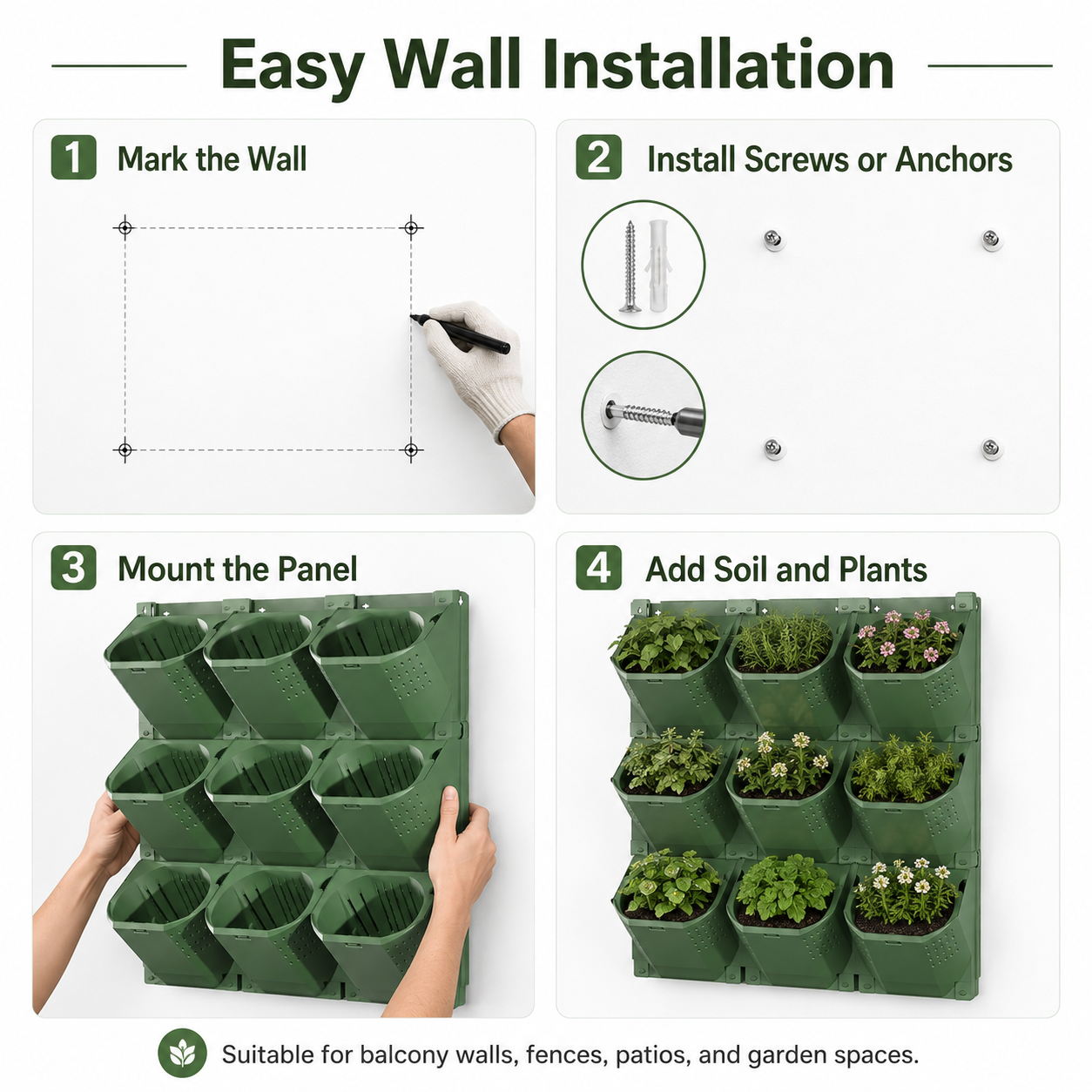 Easy Wall Installation

1 Mark the Wall

2 Install Screws or Anchors

3 Mount the Panel

4 Add Soil and Plants

Suitable for balcony walls, fences, patios, and garden spaces.